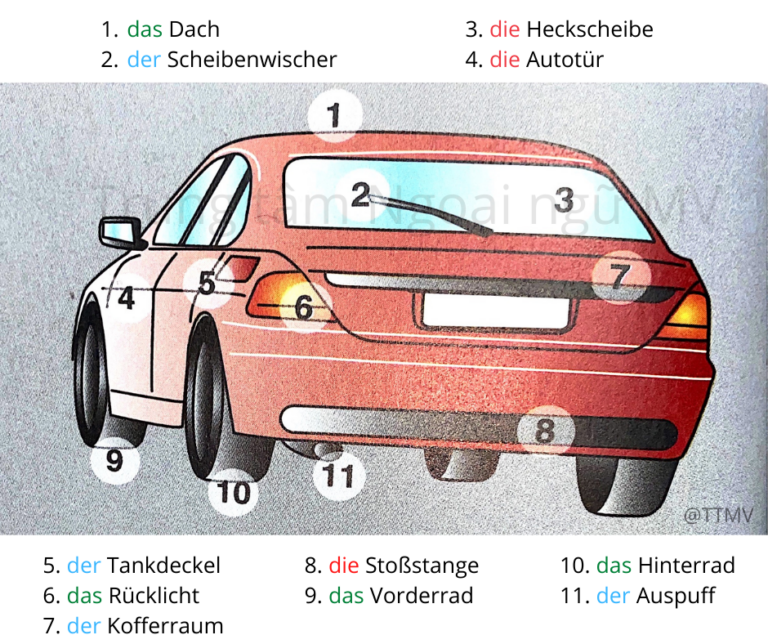 1. das Dach
2. der Scheibenwischer

3. die Heckscheibe
4. die Autotür

Trung tâm Ngoại ngữ MV

1
2
3
4
5
6
7
8
9
10
11

@TTMV

5. der Tankdeckel
6. das Rücklicht
7. der Kofferraum

8. die Stoßstange
9. das Vorderrad

10. das Hinterrad
11. der Auspuff